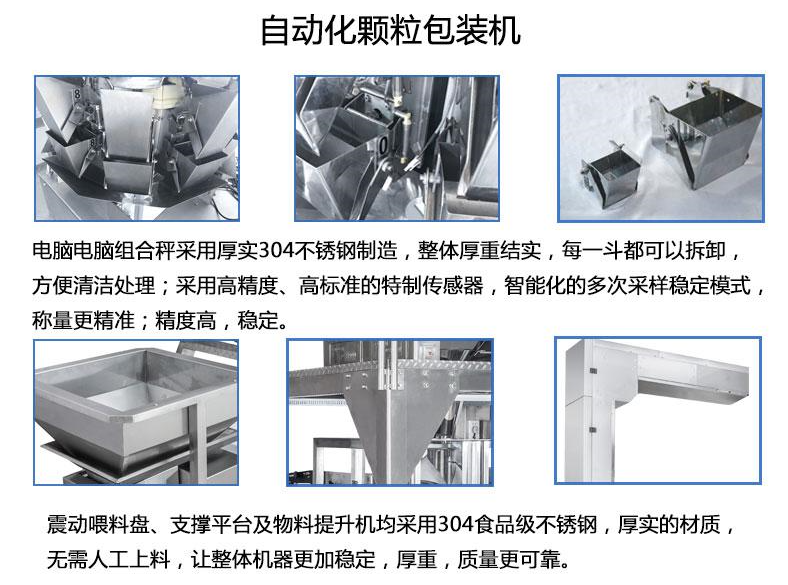 自动化颗粒包装机

电脑电脑组合秤采用厚实304不锈钢制造，整体厚重结实，每一斗都可以拆卸，方便清洁处理；采用高精度、高标准的特制传感器，智能化的多次采样稳定模式，称量更精准；精度高，稳定。

震动喂料盘、支撑平台及物料提升机均采用304食品级不锈钢，厚实的材质，无需人工上料，让整体机器更加稳定，厚重，质量更可靠。